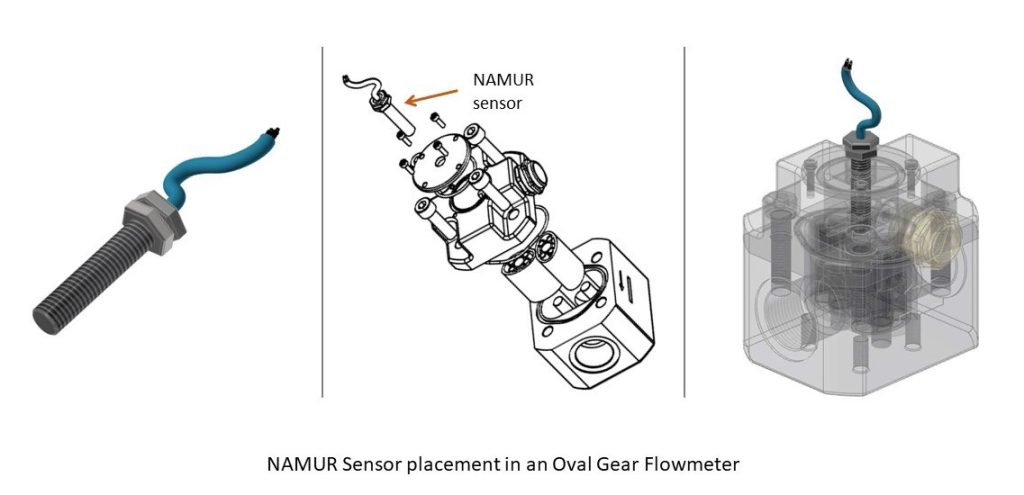 NAMUR sensor

NAMUR Sensor placement in an Oval Gear Flowmeter